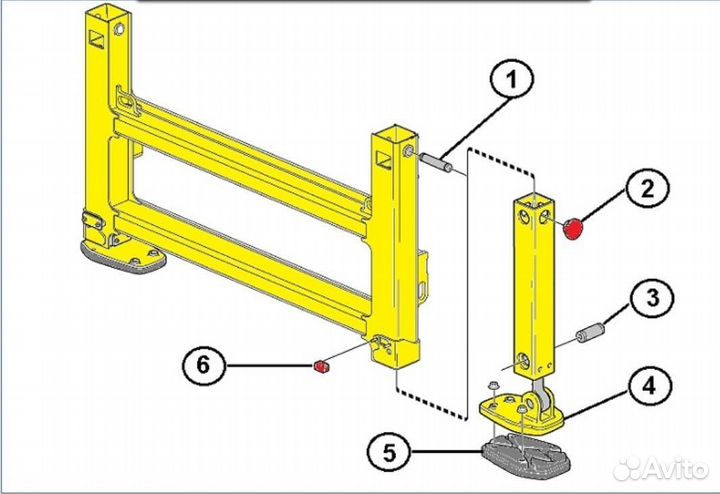 1
2
3
4
5
6
Avito