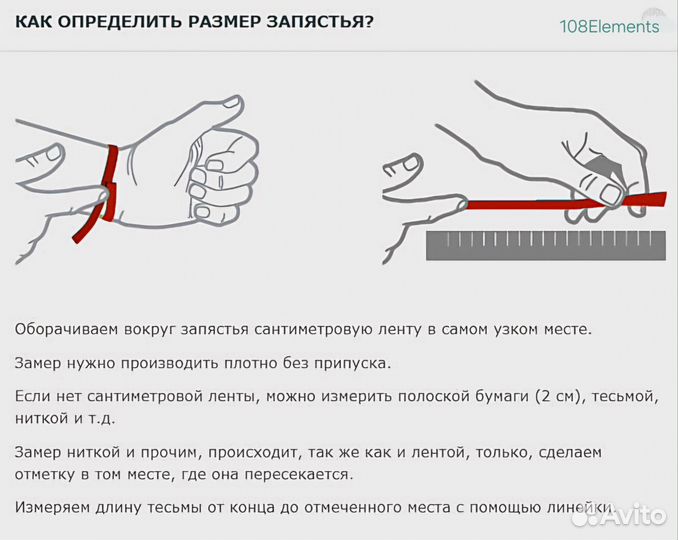 КАК ОПРЕДЕЛИТЬ РАЗМЕР ЗАПЯСТЬЯ?

108Elements

Оборачиваем вокруг запястья сантиметровую ленту в самом узком месте.

Замер нужно производить плотно без припуска.

Если нет сантиметровой ленты, можно измерить полоской бумаги (2 см), тесьмой, ниткой и т.д.

Замер ниткой и прочим, происходит, так же как и лентой, только, сделаем отметку в том месте, где она пересекается.

Измеряем длину тесьмы от конца до отмеченного места с помощью линейки.

Avito