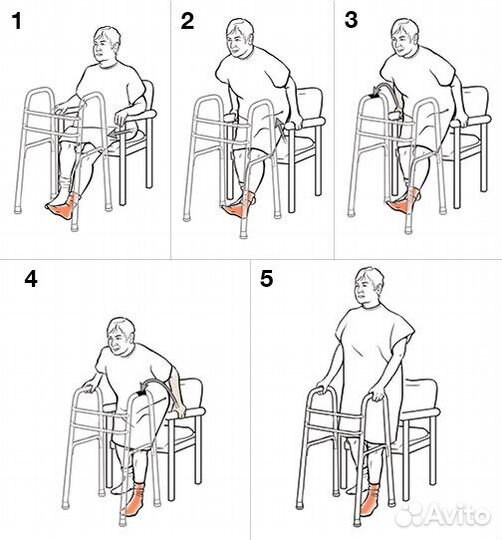 1

2

3

4

5

Avito