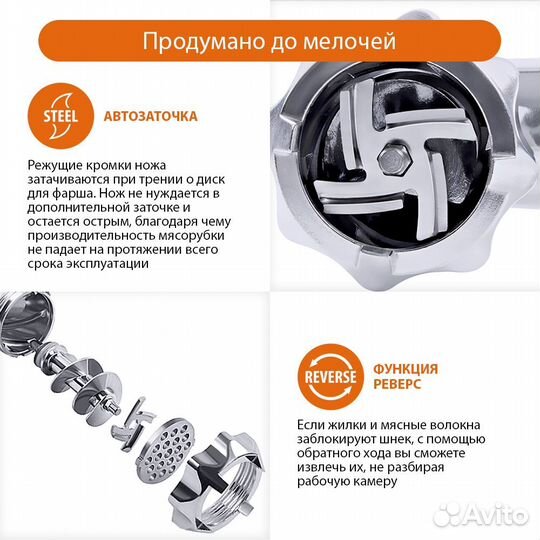 Продумано до мелочей

STEEL

АВТОЗАТОЧКА

Режущие кромки ножа затачиваются при трении о диск для фарша. Нож не нуждается в дополнительной заточке и остается острым, благодаря чему производительность мясорубки не падает на протяжении всего срока эксплуатации

REVERSE

ФУНКЦИЯ РЕВЕРС

Если жилки и мясные волокна заблокируют шнек, с помощью обратного хода вы сможете извлечь их, не разбирая рабочую камеру

Avito