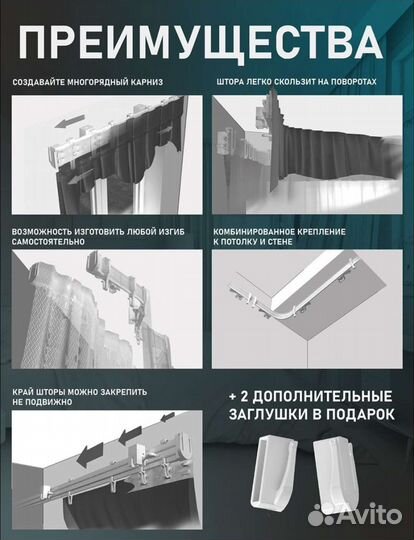 ПРЕИМУЩЕСТВА

СОЗДАВАЙТЕ МНОГОРЯДНЫЙ КАРНИЗ

ШТОРА ЛЕГКО СКОЛЬЗИТ НА ПОВОРОТАХ

ВОЗМОЖНОСТЬ ИЗГОТОВИТЬ ЛЮБОЙ ИЗГИБ САМОСТОЯТЕЛЬНО

КОМБИНИРОВАННОЕ КРЕПЛЕНИЕ К ПОТОЛКУ И СТЕНЕ

КРАЙ ШТОРЫ МОЖНО ЗАКРЕПИТЬ НЕ ПОДВИЖНО

+ 2 ДОПОЛНИТЕЛЬНЫЕ ЗАГЛУШКИ В ПОДАРОК

Avito