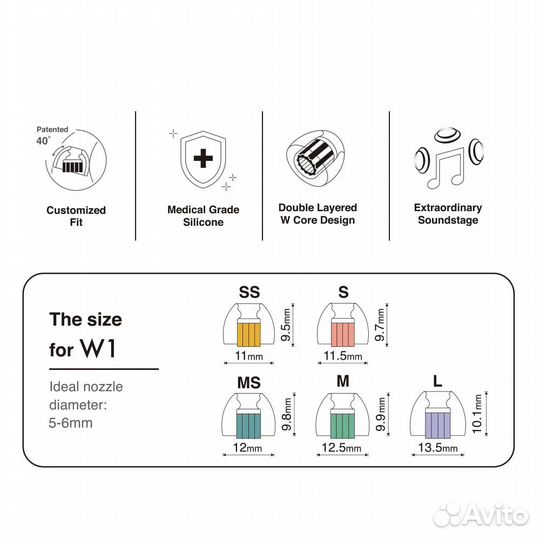 Patented
40°

Customized Fit

Medical Grade Silicone

Double Layered W Core Design

Extraordinary Soundstage

The size for W1

Ideal nozzle diameter: 5-6mm

SS
9.5mm
11mm

S
9.7mm
11.5mm

MS
9.8mm
12mm

M
9.9mm
12.5mm

L
10.1mm
13.5mm

Avito