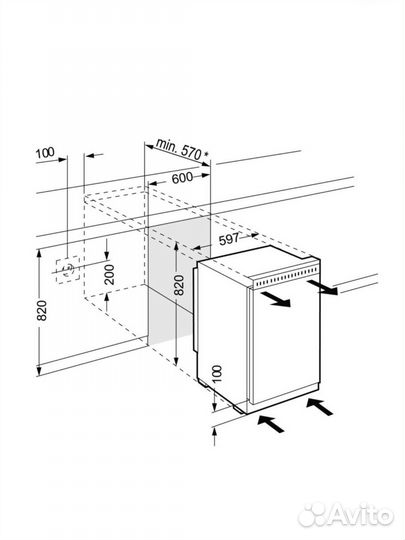 100

min. 570 *

600

597

200

820

820

100

Avito