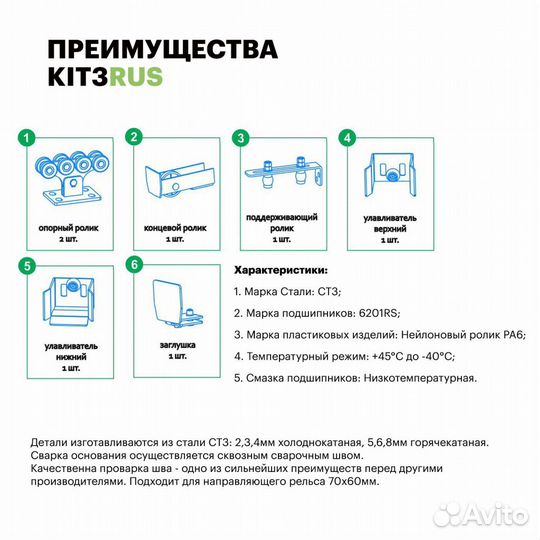 ПРЕИМУЩЕСТВА
KIT3RUS

1
опорный ролик
2 шт.

2
концевой ролик
1 шт.

3
поддерживающий ролик
1 шт.

4
улавливатель верхний
1 шт.

5
улавливатель нижний
1 шт.

6
заглушка
1 шт.

Характеристики:

1. Марка Стали: СТ3;

2. Марка подшипников: 6201RS;

3. Марка пластиковых изделий: Нейлоновый ролик PA6;

4. Температурный режим: +45°С до -40°С;

5. Смазка подшипников: Низкотемпературная.

Детали изготавливаются из стали СТ3: 2,3,4мм холоднокатаная, 5,6,8мм горячекатаная. Сварка основания осуществляется сквозным сварочным швом. Качественна проварка шва - одно из сильнейших преимуществ перед другими производителями. Подходит для направляющего рельса 70х60мм.

Avito