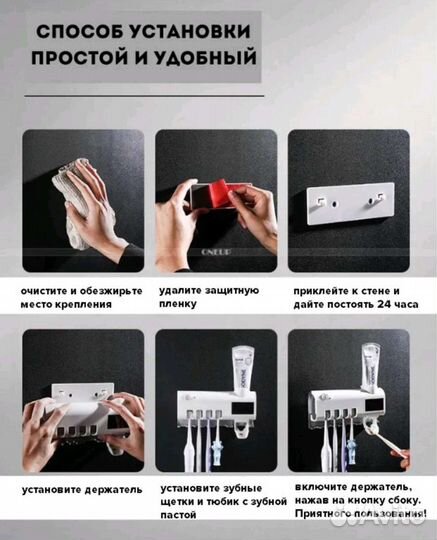 СПОСОБ УСТАНОВКИ ПРОСТОЙ И УДОБНЫЙ

ONEUP

очистите и обезжирьте место крепления

удалите защитную пленку

приклейте к стене и дайте постоять 24 часа

установите держатель

установите зубные щетки и тюбик с зубной пастой

включите держатель, нажав на кнопку сбоку. Приятного пользования!

Avito