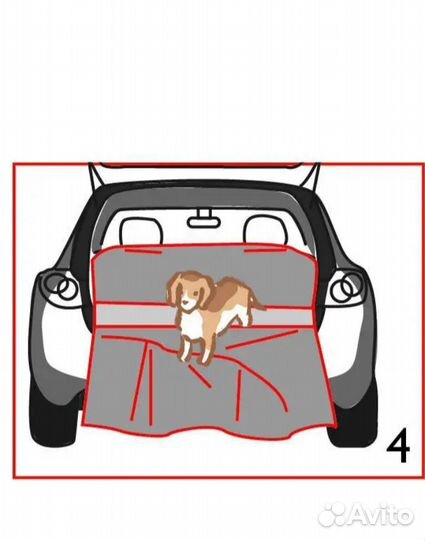 4

Avito