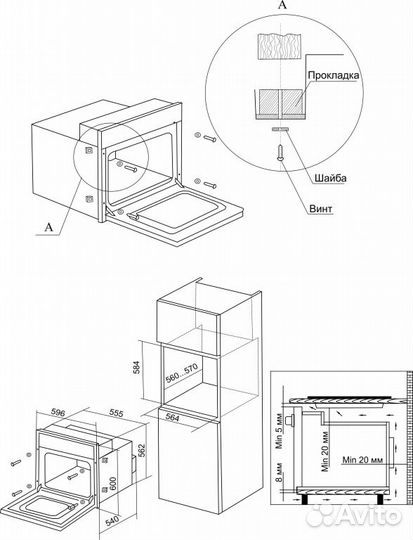 A

Прокладка

Шайба

Винт

A

584

560...570

564

596

555

562

600

540

Min 5 мм

Min 20 мм

Min 20 мм

8 мм

Avito