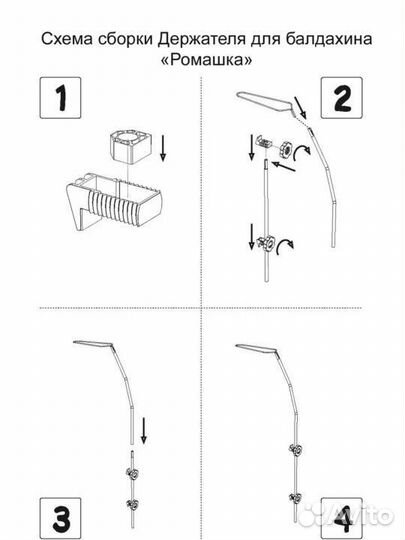 Схема сборки Держателя для балдахина «Ромашка»

1

2

3

4

Avito