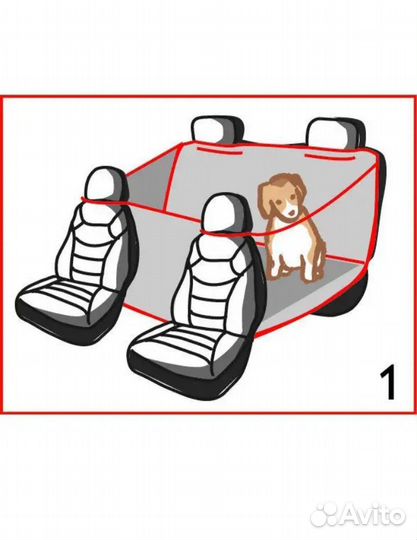 1

Avito