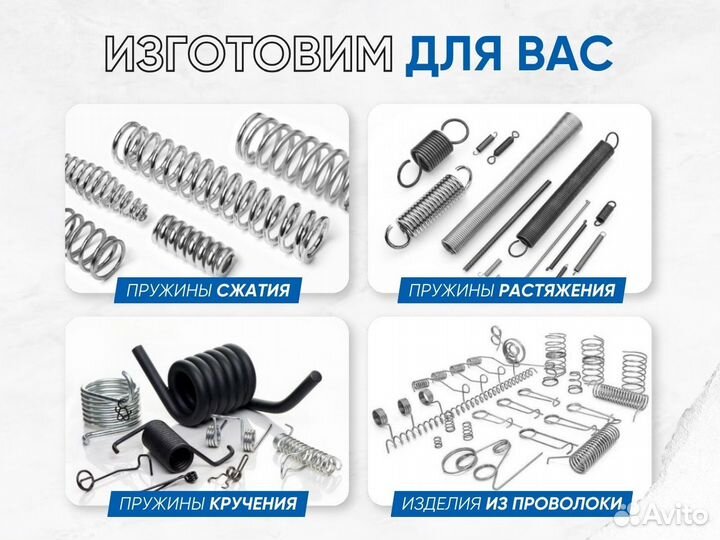 ИЗГОТОВИМ ДЛЯ ВАС

ПРУЖИНЫ СЖАТИЯ

ПРУЖИНЫ РАСТЯЖЕНИЯ

ПРУЖИНЫ КРУЧЕНИЯ

ИЗДЕЛИЯ ИЗ ПРОВОЛОКИ

Avito