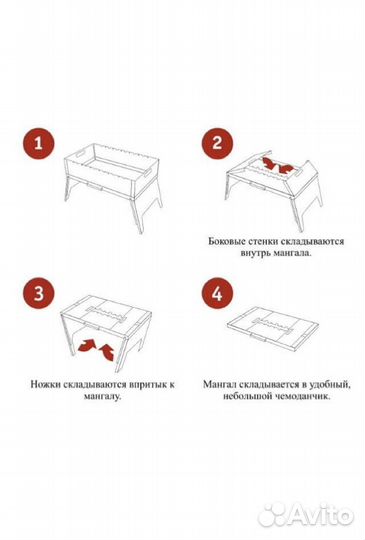 1

2

Боковые стенки складываются внутрь мангала.

3

Ножки складываются впритык к мангалу.

4

Мангал складывается в удобный, небольшой чемоданчик.

Avito