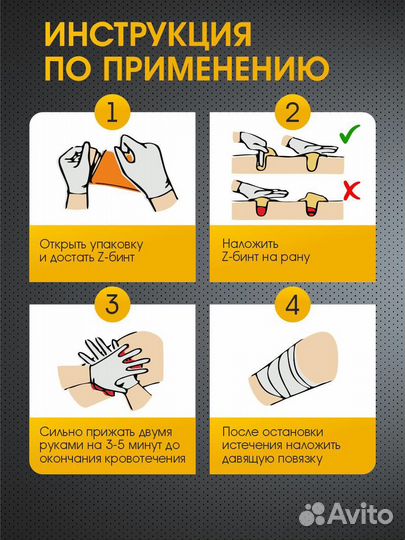 ИНСТРУКЦИЯ ПО ПРИМЕНЕНИЮ

1

Открыть упаковку и достать Z-бинт

2

Наложить Z-бинт на рану

3

Сильно прижать двумя руками на 3-5 минут до окончания кровотечения

4

После остановки истечения наложить давящую повязку

Avito