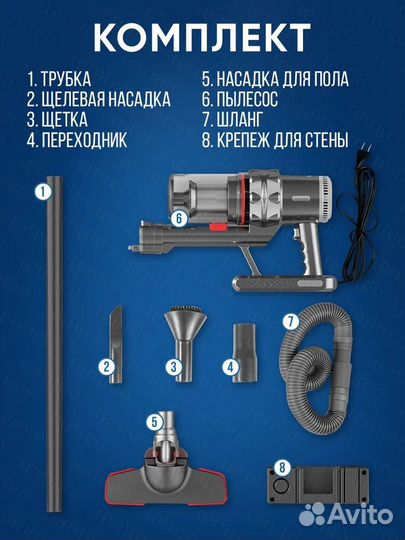 КОМПЛЕКТ

1. ТРУБКА
2. ЩЕЛЕВАЯ НАСАДКА
3. ЩЕТКА
4. ПЕРЕХОДНИК

5. НАСАДКА ДЛЯ ПОЛА
6. ПЫЛЕСОС
7. ШЛАНГ
8. КРЕПЕЖ ДЛЯ СТЕНЫ

1

6

2

3

4

7

5

8

Avito