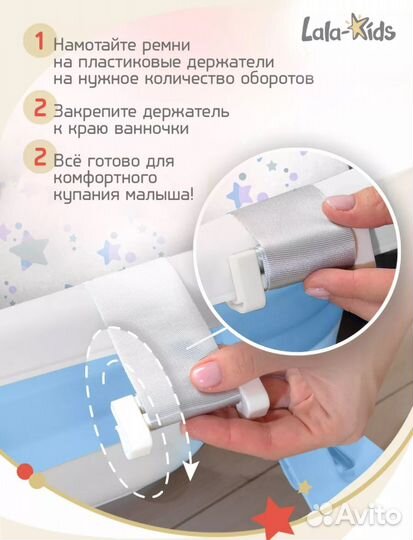 Lala-Kids

1 Намотайте ремни на пластиковые держатели на нужное количество оборотов

2 Закрепите держатель к краю ванночки

2 Всё готово для комфортного купания малыша!

Avito