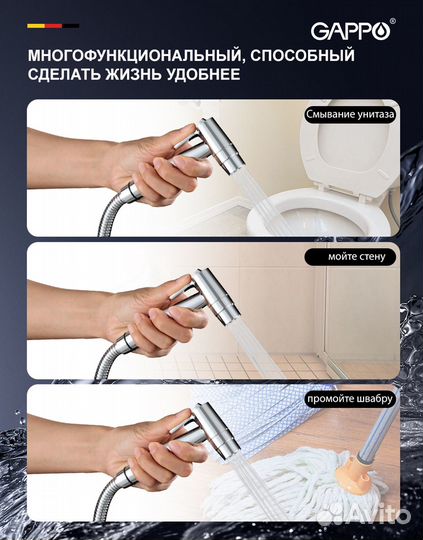 GAPPO®

МНОГОФУНКЦИОНАЛЬНЫЙ, СПОСОБНЫЙ СДЕЛАТЬ ЖИЗНЬ УДОБНЕЕ

Смывание унитаза

мойте стену

промойте швабру

Avito