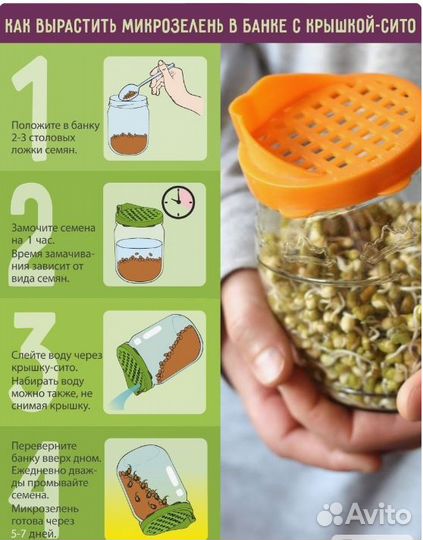 КАК ВЫРАСТИТЬ МИКРОЗЕЛЕНЬ В БАНКЕ С КРЫШКОЙ-СИТО

1

Положите в банку 2-3 столовых ложки семян.

2

Замочите семена на 1 час. Время замачивания зависит от вида семян.

3

Слейте воду через крышку-сито. Набирать воду можно также, не снимая крышку.

4

Переверните банку вверх дном. Ежедневно дважды промывайте семена. Микрозелень готова через 5-7 дней.

Avito