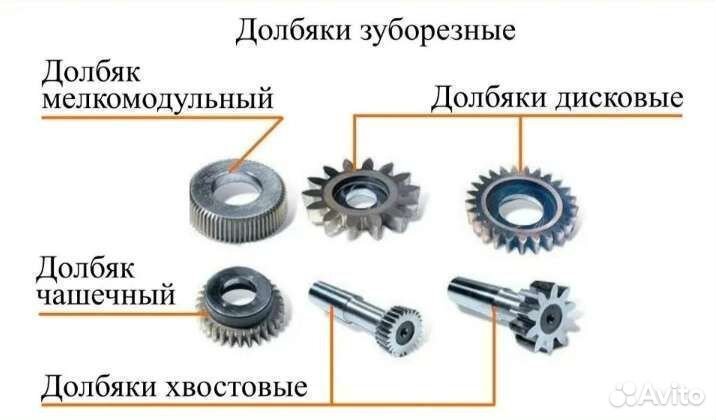 Долбяки зуборезные

Долбяк мелкомодульный

Долбяки дисковые

Долбяк чашечный

Долбяки хвостовые

Avito