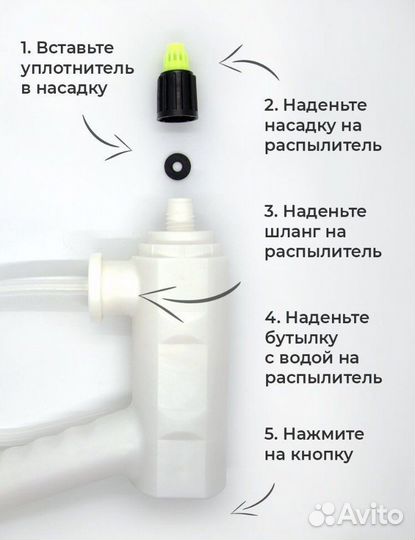 1. Вставьте уплотнитель в насадку

2. Наденьте насадку на распылитель

3. Наденьте шланг на распылитель

4. Наденьте бутылку с водой на распылитель

5. Нажмите на кнопку

Avito